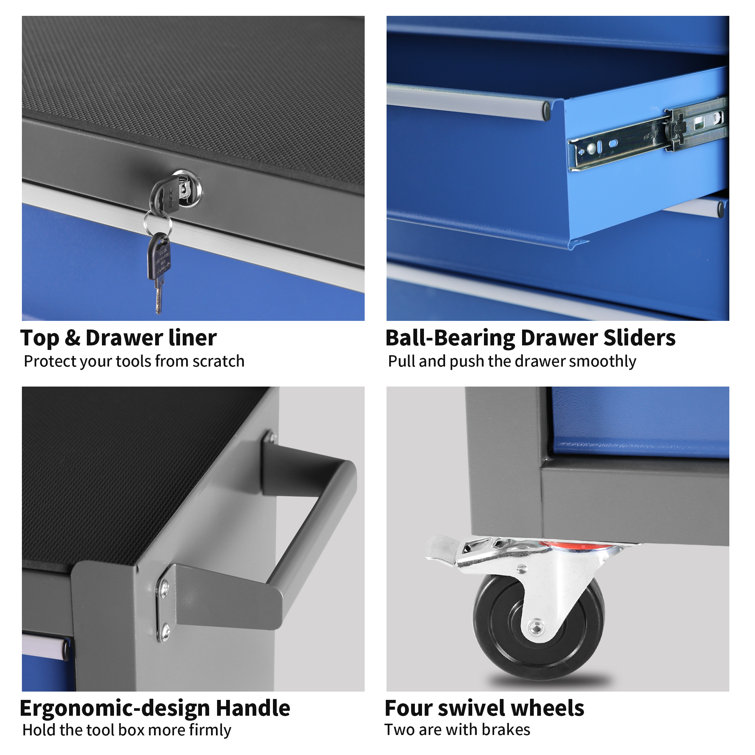 Top & Drawer liner
Protect your tools from scratch

Ball-Bearing Drawer Sliders
Pull and push the drawer smoothly

Ergonomic-design Handle
Hold the tool box more firmly

Four swivel wheels
Two are with brakes